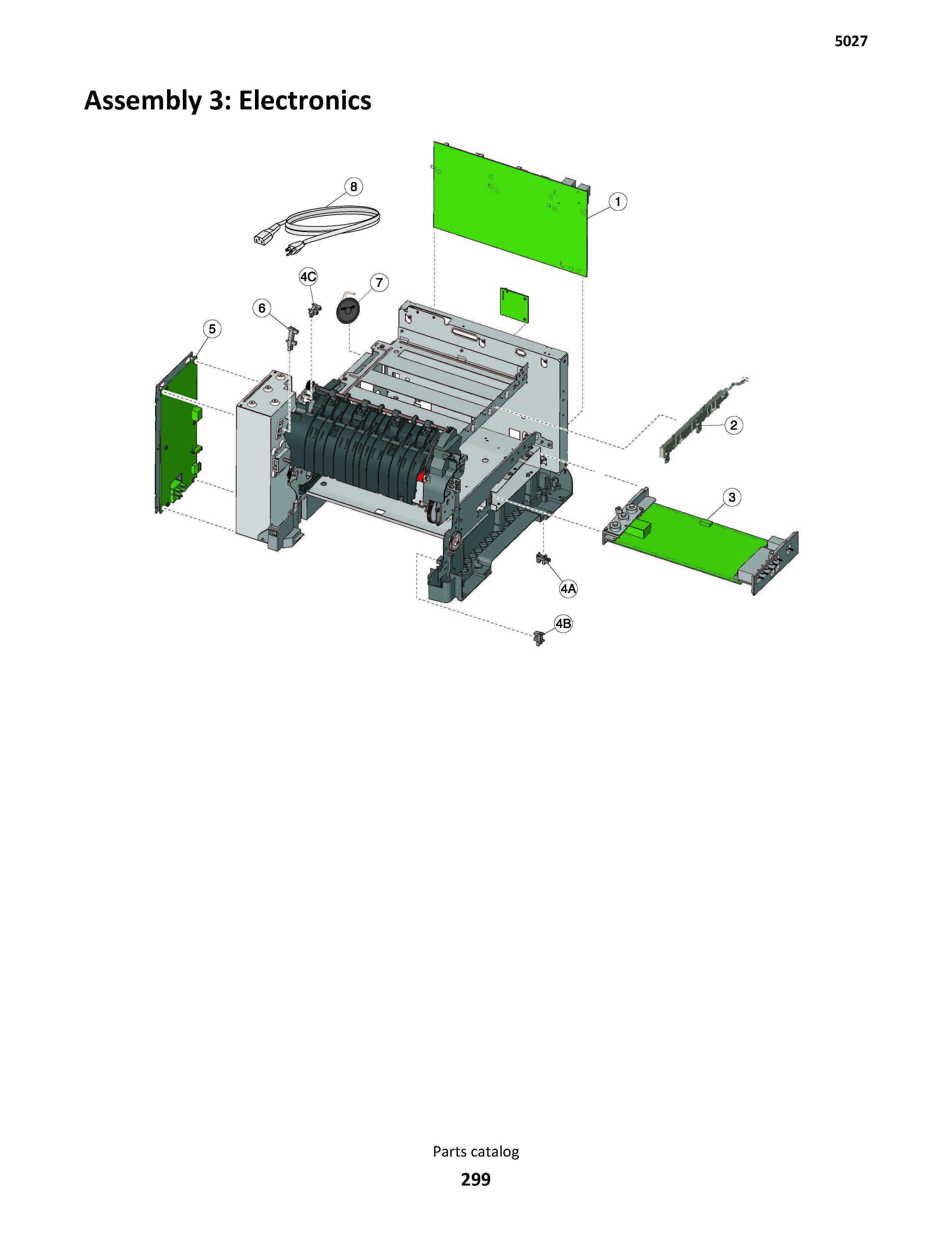 5027

Assembly 3: Electronics

8
1
4C
7
6
5
2
3
4A
4B

Parts catalog

299