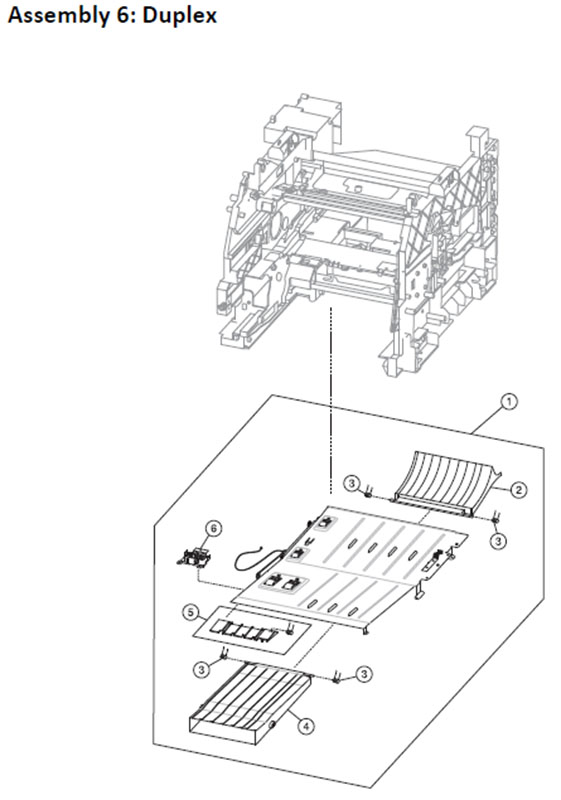 Assembly 6: Duplex

1
3
2
3
6
5
3
3
4